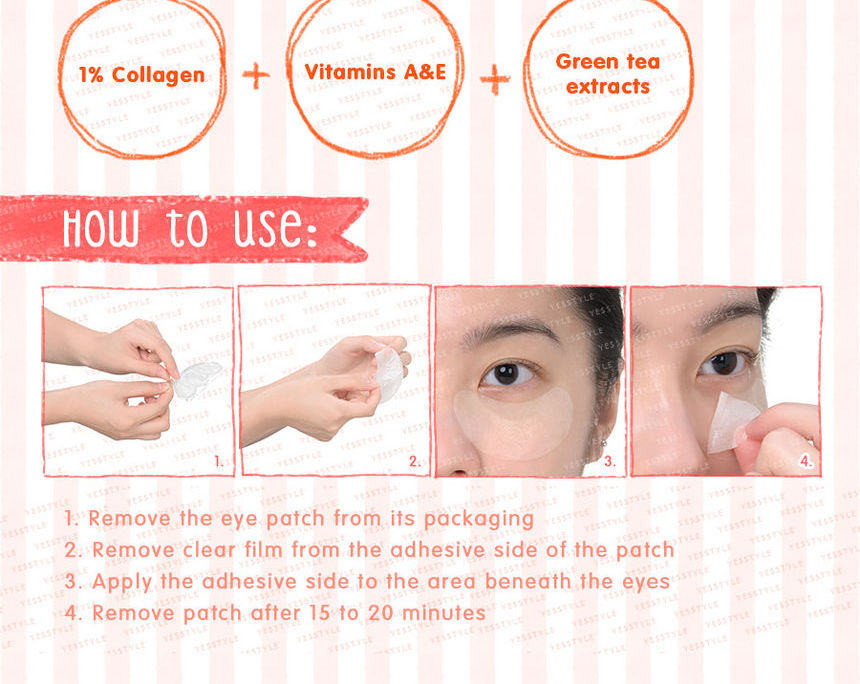 1% Collagen + Vitamins A&E + Green tea extracts

HOW TO USE:

1.

2.

3.

4.

1. Remove the eye patch from its packaging
2. Remove clear film from the adhesive side of the patch
3. Apply the adhesive side to the area beneath the eyes
4. Remove patch after 15 to 20 minutes

YESSTYLE