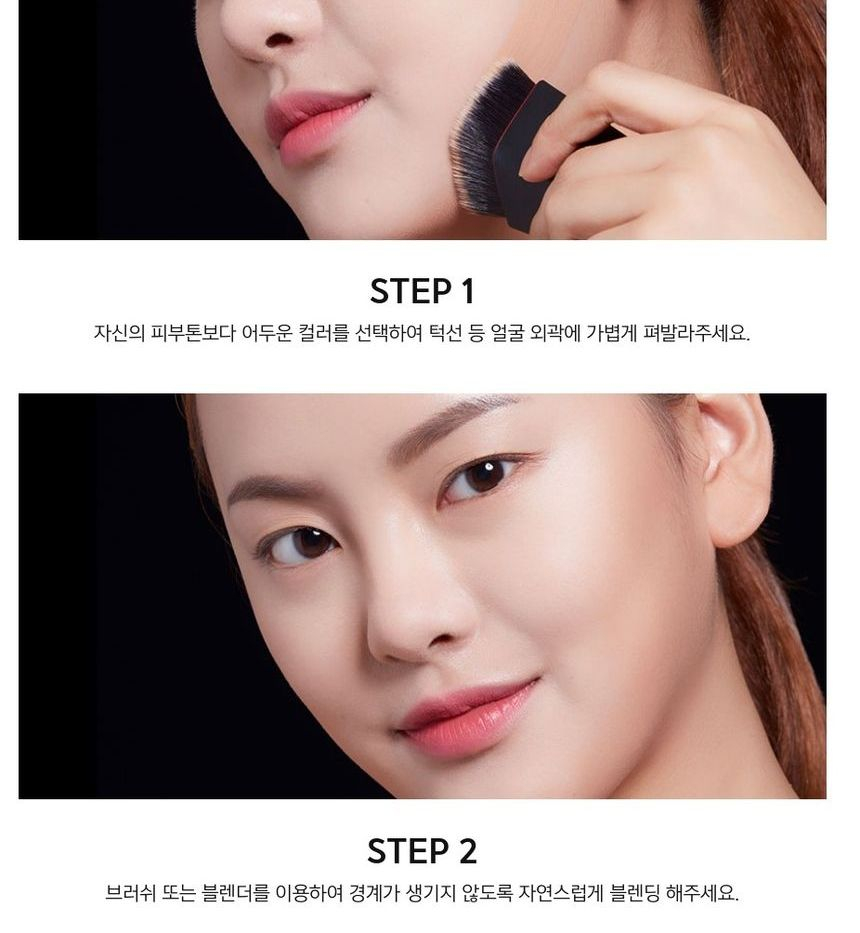 STEP 1
자신의 피부톤보다 어두운 컬러를 선택하여 턱선 등 얼굴 외곽에 가볍게 펴발라주세요.

STEP 2
브러쉬 또는 블렌더를 이용하여 경계가 생기지 않도록 자연스럽게 블렌딩 해주세요.