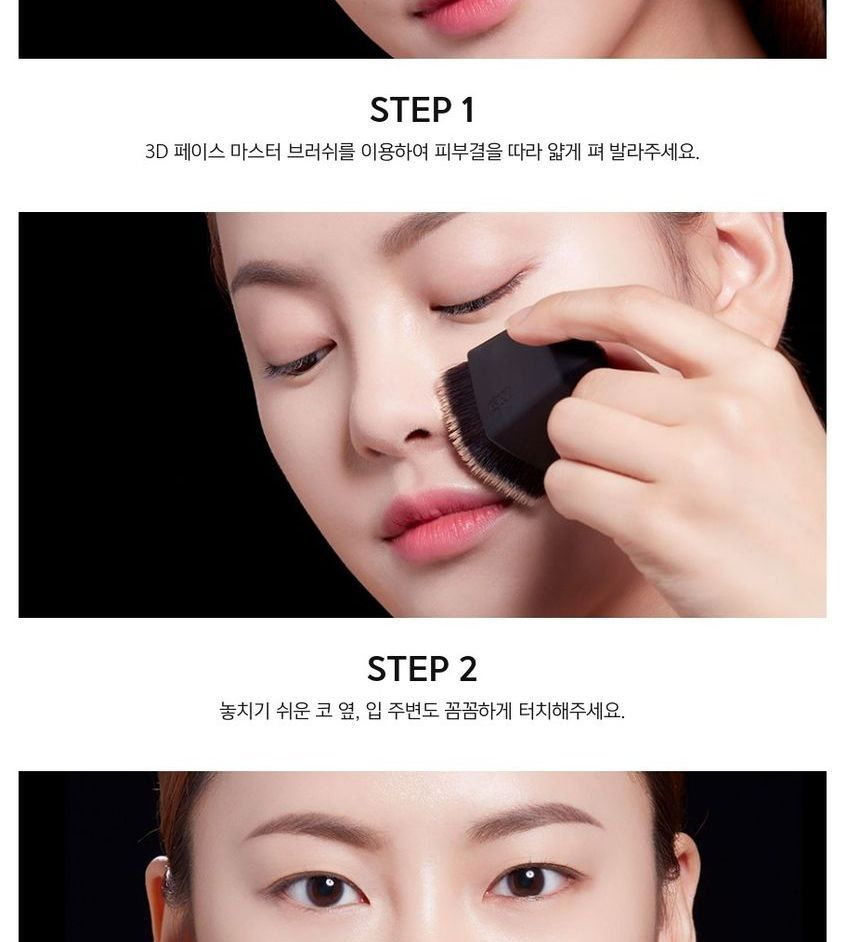 STEP 1
3D 페이스 마스터 브러쉬를 이용하여 피부결을 따라 얇게 펴 발라주세요.

STEP 2
놓치기 쉬운 코 옆, 입 주변도 꼼꼼하게 터치해주세요.