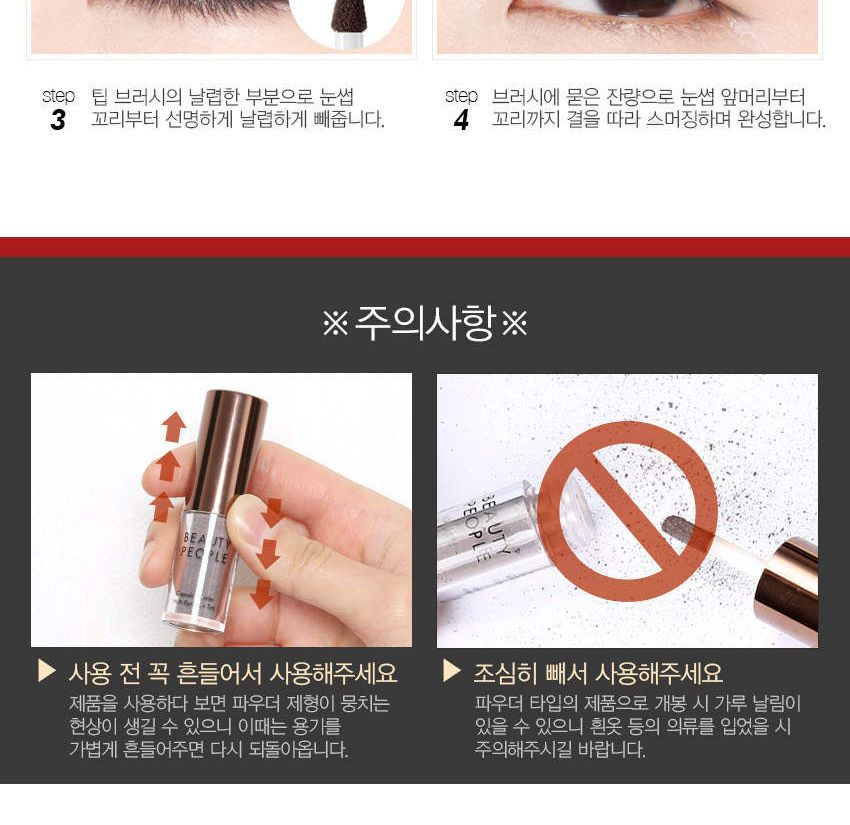 step 3 팁 브러시의 날렵한 부분으로 눈썹 꼬리부터 선명하게 날렵하게 빼줍니다.

step 4 브러시에 묻은 잔량으로 눈썹 앞머리부터 꼬리까지 결을 따라 스머징하며 완성합니다.

※주의사항※

BEAUTY PEOPLE

BEAUTY PEOPLE

▶ 사용 전 꼭 흔들어서 사용해주세요
제품을 사용하다 보면 파우더 제형이 뭉치는 현상이 생길 수 있으니 이때는 용기를 가볍게 흔들어주면 다시 되돌아옵니다.

▶ 조심히 빼서 사용해주세요
파우더 타입의 제품으로 개봉 시 가루 날림이 있을 수 있으니 흰옷 등의 의류를 입었을 시 주의해주시길 바랍니다.